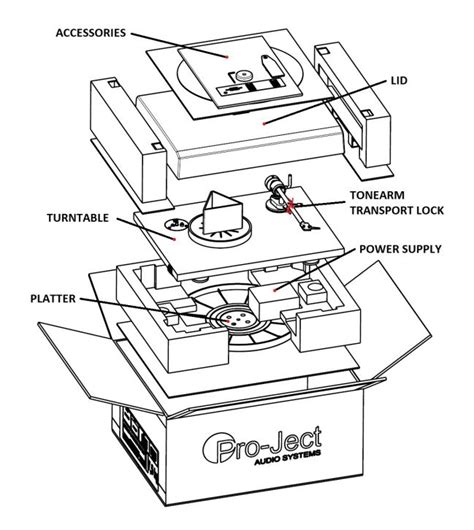 ACCESSORIES

LID

TONEARM TRANSPORT LOCK

TURNTABLE

POWER SUPPLY

PLATTER

Pro-Ject
AUDIO SYSTEMS