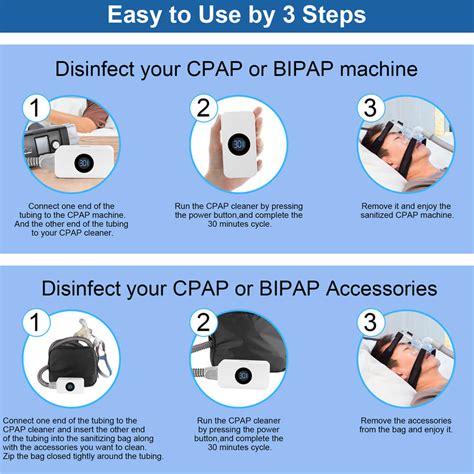 Easy to Use by 3 Steps

Disinfect your CPAP or BIPAP machine

1

30

Connect one end of the tubing to the CPAP machine. And the other end of the tubing to your CPAP cleaner.

2

30

Run the CPAP cleaner by pressing the power button,and complete the 30 minutes cycle.

3

Remove it and enjoy the sanitized CPAP machine.

Disinfect your CPAP or BIPAP Accessories

1

Connect one end of the tubing to the CPAP cleaner and insert the other end of the tubing into the sanitizing bag along with the accessories you want to clean. Zip the bag closed tightly around the tubing.

2

Run the CPAP cleaner by pressing the power button,and complete the 30 minutes cycle.

3

Remove the accessories from the bag and enjoy it.