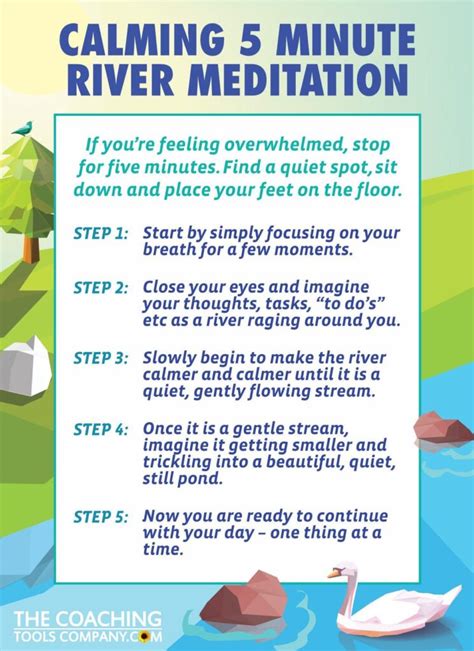 CALMING 5 MINUTE RIVER MEDITATION

If you're feeling overwhelmed, stop for five minutes. Find a quiet spot, sit down and place your feet on the floor.

STEP 1: Start by simply focusing on your breath for a few moments.

STEP 2: Close your eyes and imagine your thoughts, tasks, "to do's" etc as a river raging around you.

STEP 3: Slowly begin to make the river calmer and calmer until it is a quiet, gently flowing stream.

STEP 4: Once it is a gentle stream, imagine it getting smaller and trickling into a beautiful, quiet, still pond.

STEP 5: Now you are ready to continue with your day – one thing at a time.

THE COACHING TOOLS COMPANY.COM