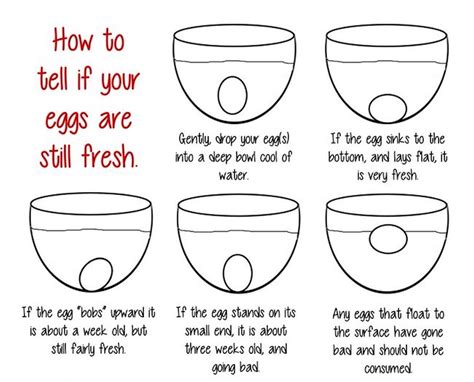 How to tell if your eggs are still fresh.

Gently, drop your egg(s) into a deep bowl cool of water.

If the egg sinks to the bottom, and lays flat, it is very fresh.

If the egg "bobs" upward it is about a week old, but still fairly fresh.

If the egg stands on its small end, it is about three weeks old, and going bad.

Any eggs that float to the surface have gone bad and should not be consumed.