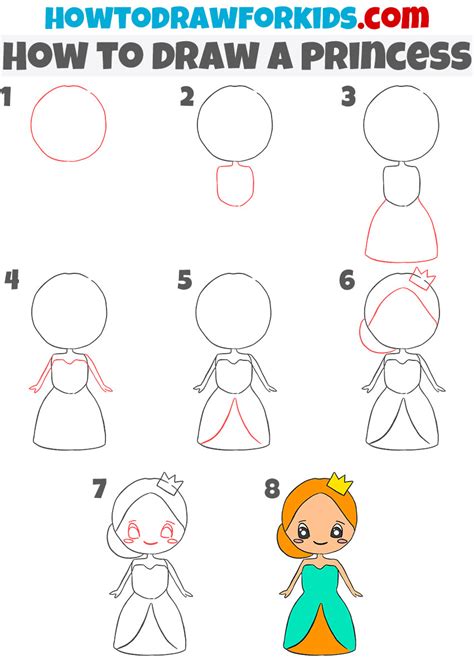 HOWTODRAWFORKIDS.com
HOW TO DRAW A PRINCESS

1

2

3

4

5

6

7

8