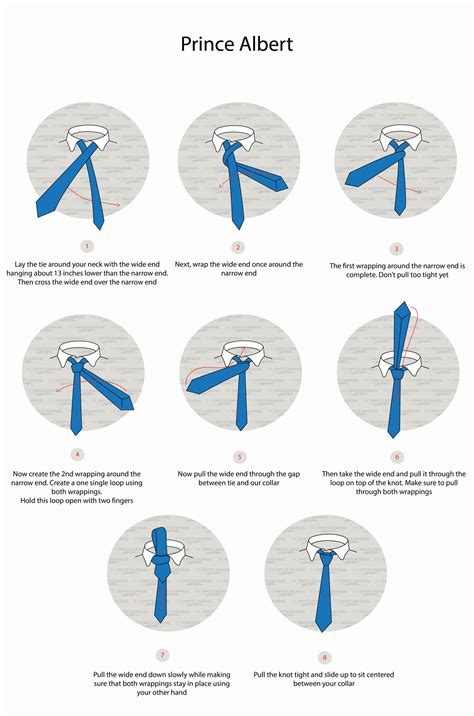 Prince Albert

1

Lay the tie around your neck with the wide end hanging about 13 inches lower than the narrow end. Then cross the wide end over the narrow end

2

Next, wrap the wide end once around the narrow end

3

The first wrapping around the narrow end is complete. Don't pull too tight yet

4

Now create the 2nd wrapping around the narrow end. Create a one single loop using both wrappings.
Hold this loop open with two fingers

5

Now pull the wide end through the gap between tie and our collar

6

Then take the wide end and pull it through the loop on top of the knot. Make sure to pull through both wrappings

7

Pull the wide end down slowly while making sure that both wrappings stay in place using your other hand

8

Pull the knot tight and slide up to sit centered between your collar