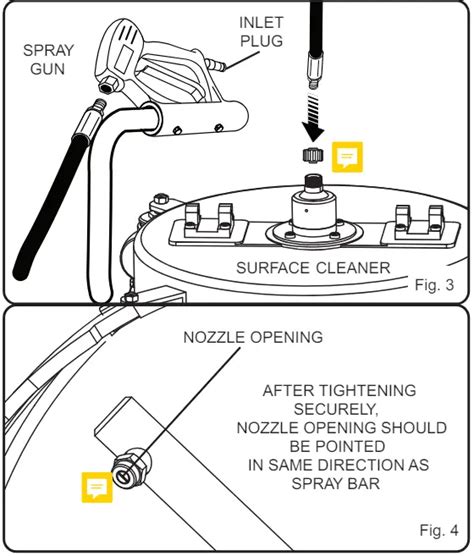 SPRAY GUN

INLET PLUG

SURFACE CLEANER

Fig. 3

NOZZLE OPENING

AFTER TIGHTENING SECURELY, NOZZLE OPENING SHOULD BE POINTED IN SAME DIRECTION AS SPRAY BAR

Fig. 4