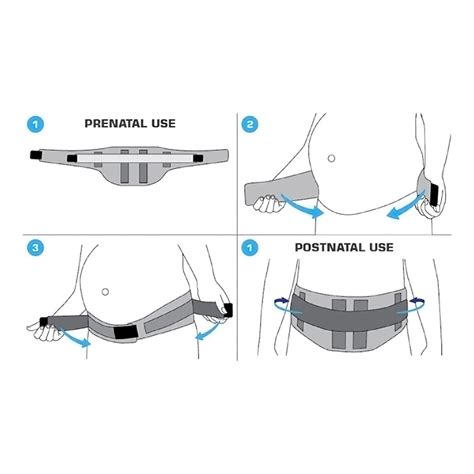 1 PRENATAL USE

2

3

1 POSTNATAL USE