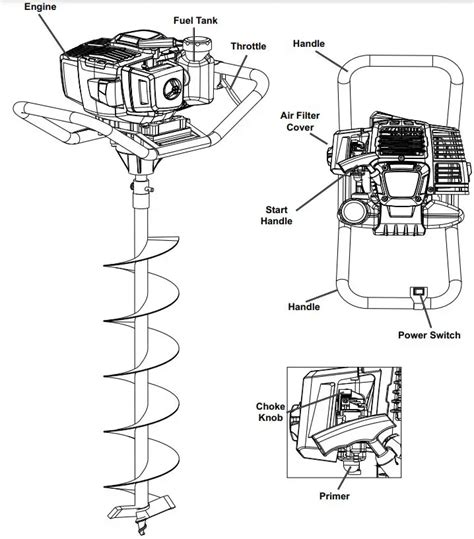 Engine

Fuel Tank

Throttle

Handle

Air Filter Cover

Start Handle

Handle

Power Switch

Choke Knob

Primer