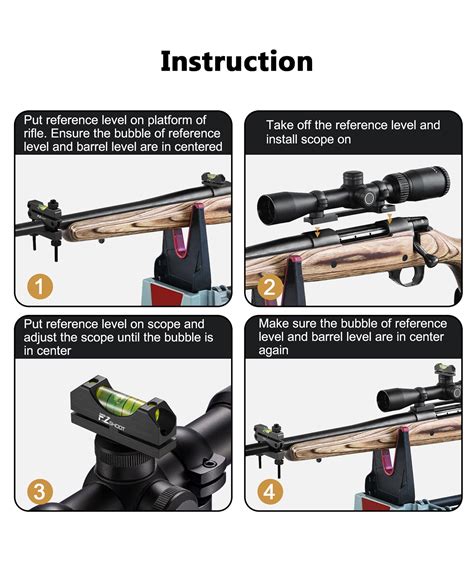 Instruction

Put reference level on platform of rifle. Ensure the bubble of reference level and barrel level are in centered

1

Take off the reference level and install scope on

2

Put reference level on scope and adjust the scope until the bubble is in center

FZ SHOOT

3

Make sure the bubble of reference level and barrel level are in center again

4