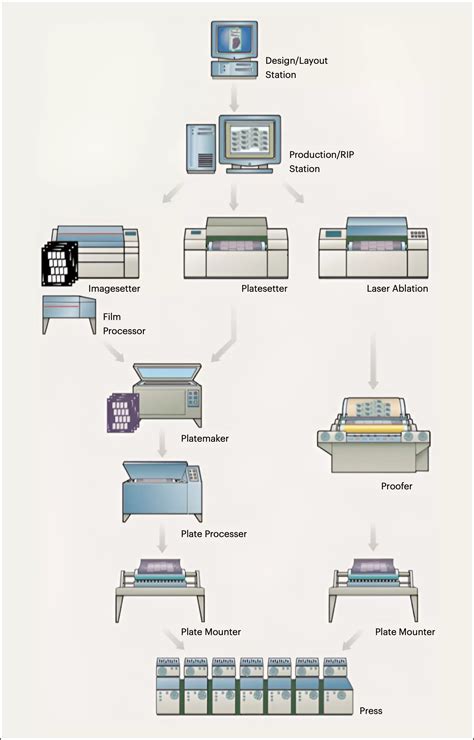 Design/Layout Station

Production/RIP Station

Imagesetter

Platesetter

Laser Ablation

Film Processor

Platemaker

Proofer

Plate Processer

Plate Mounter

Plate Mounter

Press