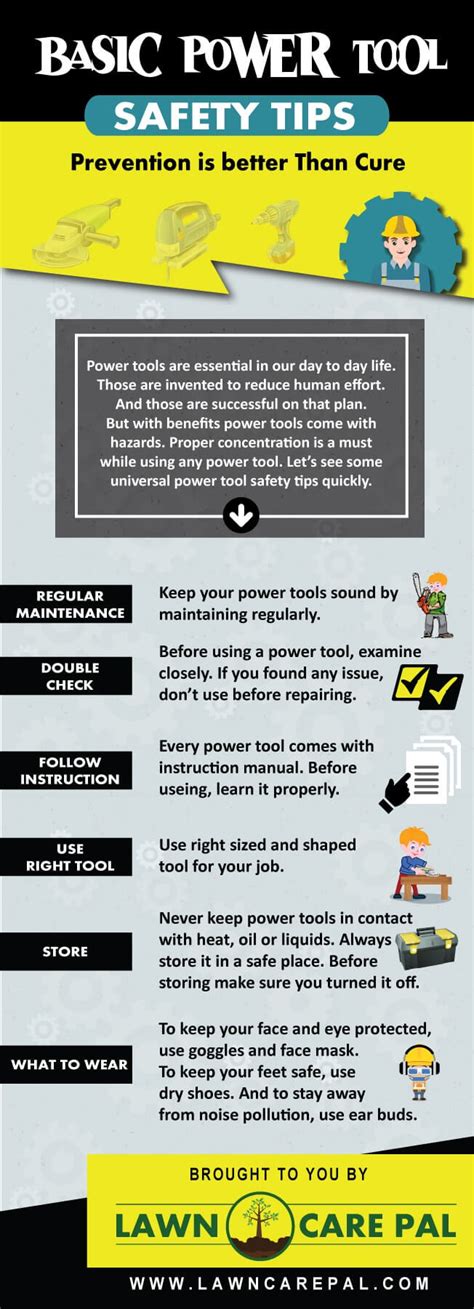 BASIC POWER TOOL

SAFETY TIPS

Prevention is better Than Cure

Power tools are essential in our day to day life. Those are invented to reduce human effort. And those are successful on that plan. But with benefits power tools come with hazards. Proper concentration is a must while using any power tool. Let's see some universal power tool safety tips quickly.

REGULAR MAINTENANCE

Keep your power tools sound by maintaining regularly.

DOUBLE CHECK

Before using a power tool, examine closely. If you found any issue, don't use before repairing.

FOLLOW INSTRUCTION

Every power tool comes with instruction manual. Before useing, learn it properly.

USE RIGHT TOOL

Use right sized and shaped tool for your job.

STORE

Never keep power tools in contact with heat, oil or liquids. Always store it in a safe place. Before storing make sure you turned it off.

WHAT TO WEAR

To keep your face and eye protected, use goggles and face mask. To keep your feet safe, use dry shoes. And to stay away from noise pollution, use ear buds.

BROUGHT TO YOU BY

LAWN CARE PAL

WWW.LAWNCAREPAL.COM