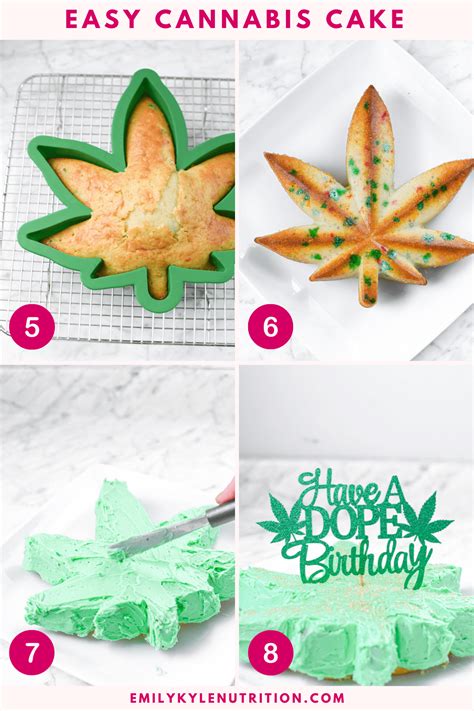 EASY CANNABIS CAKE

5

6

7

Have A DOPE Birthday

8

EMILYKYLENUTRITION.COM