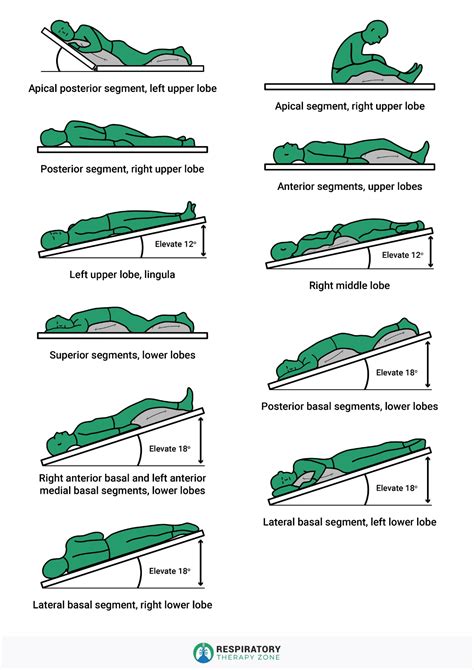 Apical posterior segment, left upper lobe

Posterior segment, right upper lobe

Elevate 12°

Left upper lobe, lingula

Superior segments, lower lobes

Elevate 18°

Right anterior basal and left anterior medial basal segments, lower lobes

Elevate 18°

Lateral basal segment, right lower lobe

Apical segment, right upper lobe

Anterior segments, upper lobes

Elevate 12°

Right middle lobe

Elevate 18°

Posterior basal segments, lower lobes

Elevate 18°

Lateral basal segment, left lower lobe

RESPIRATORY THERAPY ZONE