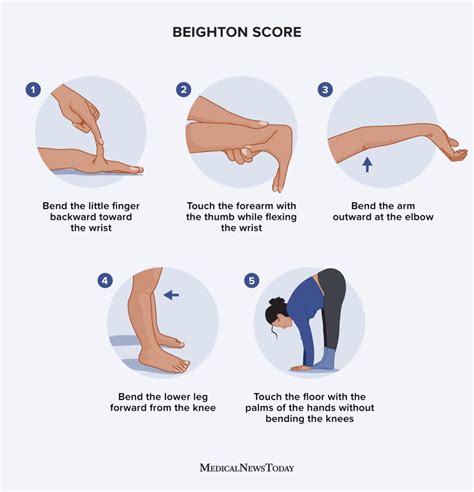 BEIGHTON SCORE

1

Bend the little finger backward toward the wrist

2

Touch the forearm with the thumb while flexing the wrist

3

Bend the arm outward at the elbow

4

Bend the lower leg forward from the knee

5

Touch the floor with the palms of the hands without bending the knees

MEDICALNEWSTODAY