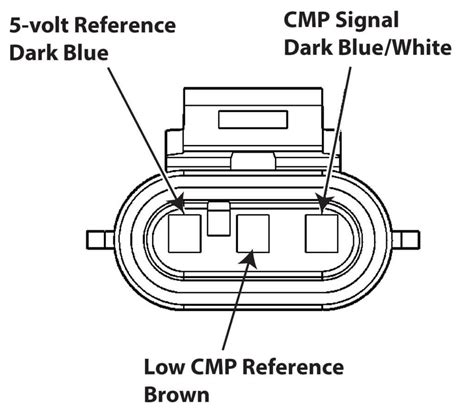 5-volt Reference
Dark Blue

CMP Signal
Dark Blue/White

Low CMP Reference
Brown