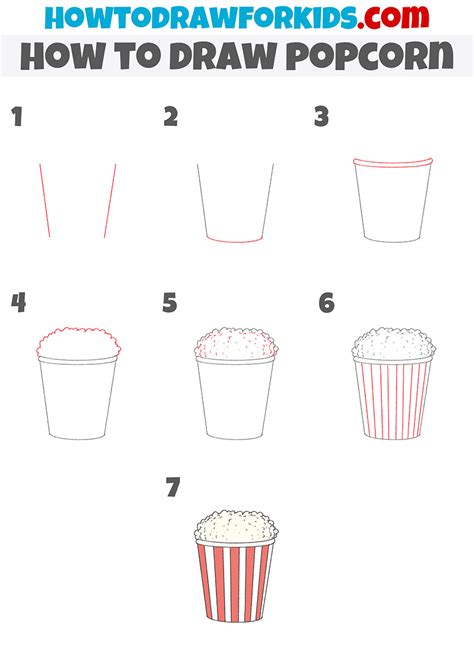 HOWTODRAWFORKIDS.com
HOW TO DRAW POPCORN

1

2

3

4

5

6

7