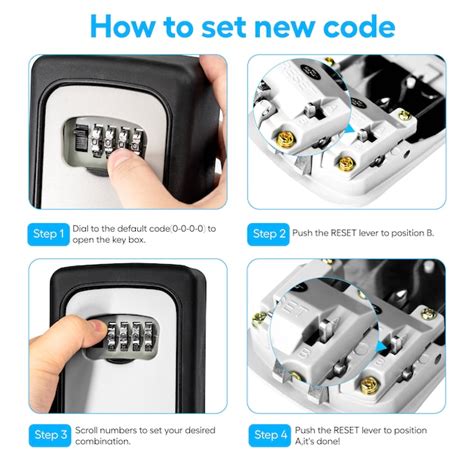 How to set new code

Step 1 Dial to the default code(0-0-0-0) to open the key box.

Step 2 Push the RESET lever to position B.

Step 3 Scroll numbers to set your desired combination.

Step 4 Push the RESET lever to position A,it's done!