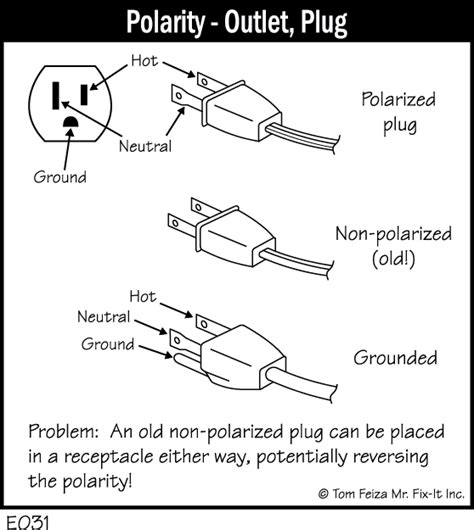 Polarity - Outlet, Plug

Hot

Neutral

Ground

Polarized plug

Non-polarized (old!)

Hot
Neutral
Ground

Grounded

Problem: An old non-polarized plug can be placed in a receptacle either way, potentially reversing the polarity!

© Tom Feiza Mr. Fix-It Inc.

E031