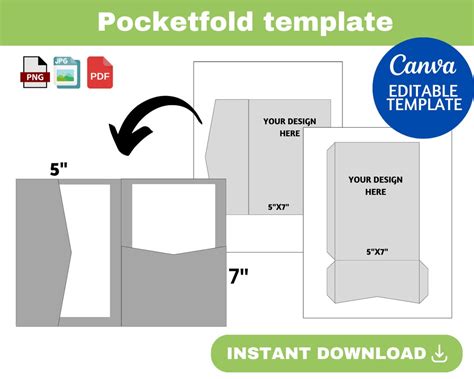 Pocketfold template

PNG JPG PDF

Canva
EDITABLE TEMPLATE

YOUR DESIGN HERE

5"X7"

YOUR DESIGN HERE

5"X7"

5"

7"

INSTANT DOWNLOAD