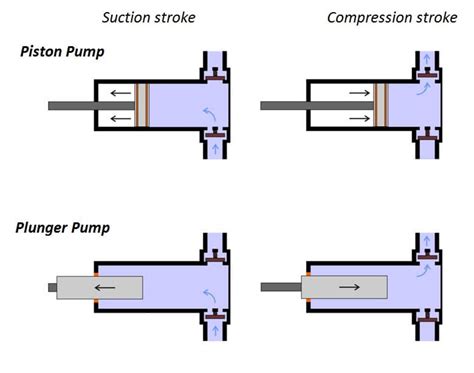 Suction stroke

Compression stroke

Piston Pump

Plunger Pump