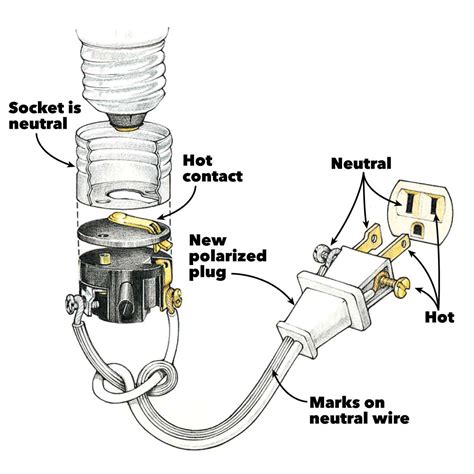 Socket is neutral

Hot contact

Neutral

New polarized plug

Hot

Marks on neutral wire