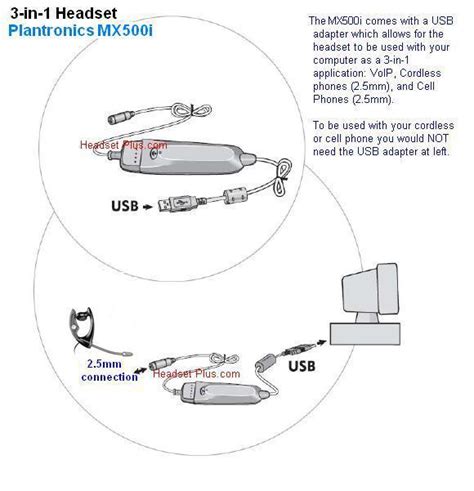 3-in-1 Headset
Plantronics MX500i

The MX500i comes with a USB adapter which allows for the headset to be used with your computer as a 3-in-1 application: VoIP, Cordless phones (2.5mm), and Cell Phones (2.5mm).

To be used with your cordless or cell phone you would NOT need the USB adapter at left.

Headset Plus.com

USB

2.5mm connection

Headset Plus.com

USB