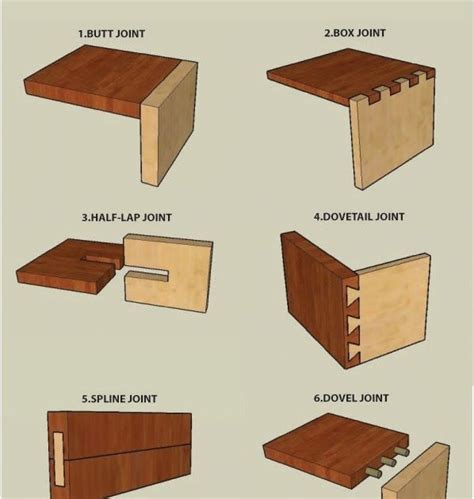 1.BUTT JOINT

2.BOX JOINT

3.HALF-LAP JOINT

4.DOVETAIL JOINT

5.SPLINE JOINT

6.DOVEL JOINT