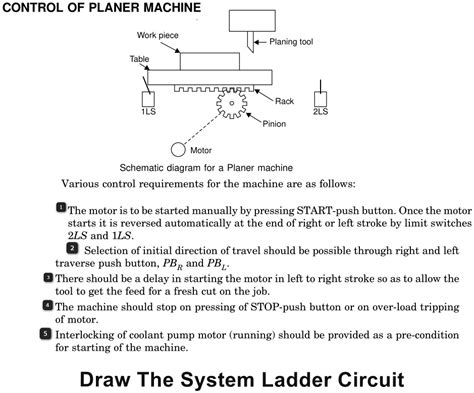 CONTROL OF PLANER MACHINE

Work piece

Planing tool

Table

Rack

1LS

2LS

Pinion

Motor

Schematic diagram for a Planer machine

Various control requirements for the machine are as follows:

1 The motor is to be started manually by pressing START-push button. Once the motor starts it is reversed automatically at the end of right or left stroke by limit switches $2LS$ and $1LS$.

2 Selection of initial direction of travel should be possible through right and left traverse push button, $PB_R$ and $PB_L$.

3 There should be a delay in starting the motor in left to right stroke so as to allow the tool to get the feed for a fresh cut on the job.

4 The machine should stop on pressing of STOP-push button or on over-load tripping of motor.

5 Interlocking of coolant pump motor (running) should be provided as a pre-condition for starting of the machine.

Draw The System Ladder Circuit