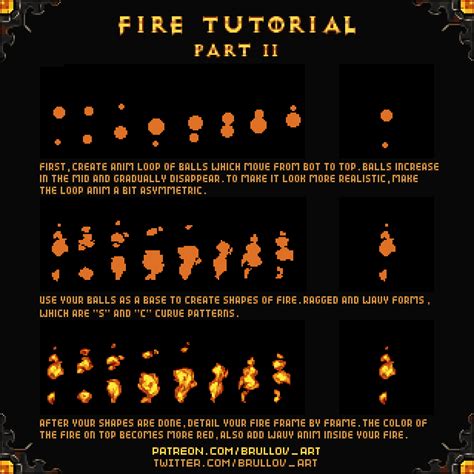 FIRE TUTORIAL
PART II

FIRST, CREATE ANIM LOOP OF BALLS WHICH MOVE FROM BOT TO TOP. BALLS INCREASE IN THE MID AND GRADUALLY DISAPPEAR. TO MAKE IT LOOK MORE REALISTIC, MAKE THE LOOP ANIM A BIT ASYMMETRIC.

USE YOUR BALLS AS A BASE TO CREATE SHAPES OF FIRE. RAGGED AND WAVY FORMS, WHICH ARE "S" AND "C" CURVE PATTERNS.

AFTER YOUR SHAPES ARE DONE, DETAIL YOUR FIRE FRAME BY FRAME. THE COLOR OF THE FIRE ON TOP BECOMES MORE RED, ALSO ADD WAVY ANIM INSIDE YOUR FIRE.

PATREON.COM/BRULLOV_ART
TWITTER.COM/BRULLOV_ART