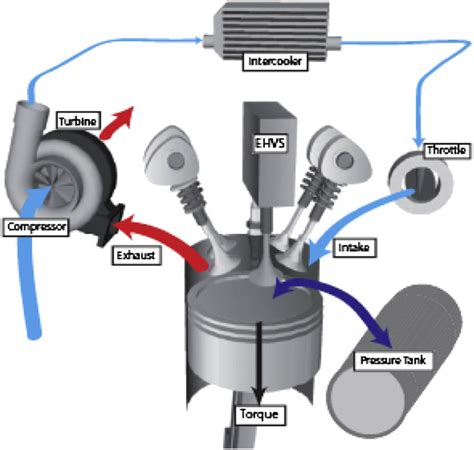 Intercooler

Turbine

EHVS

Throttle

Compressor

Exhaust

Intake

Pressure Tank

Torque