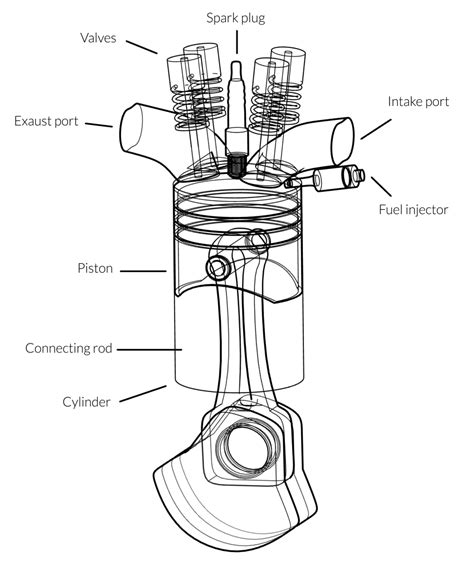 Spark plug
Valves
Intake port
Exaust port
Fuel injector
Piston
Connecting rod
Cylinder