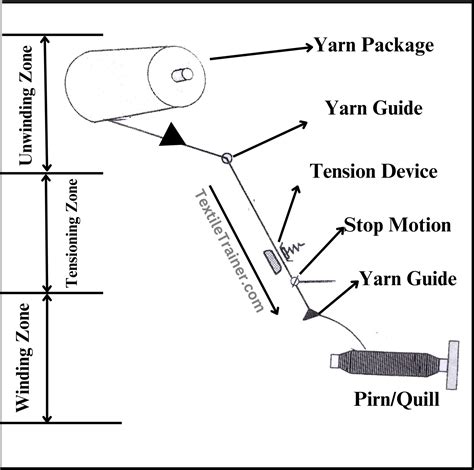 Unwinding Zone

Tensioning Zone

Winding Zone

Yarn Package

Yarn Guide

Tension Device

TextileTrainer.com

Stop Motion

Yarn Guide

Pirn/Quill