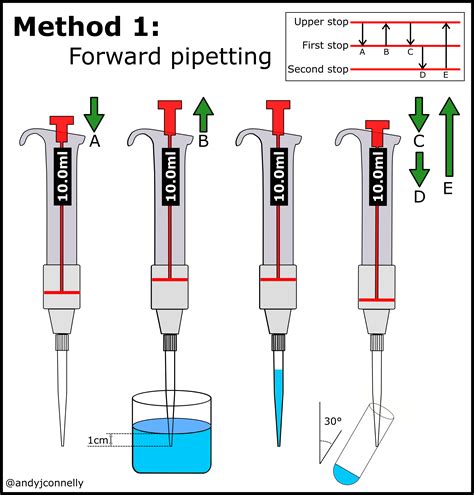 Method 1:
Forward pipetting

Upper stop
First stop
Second stop
A B C D E

A
10.0ml

B
10.0ml

10.0ml

C
D
E
10.0ml

1cm

30°

@andyjconnelly