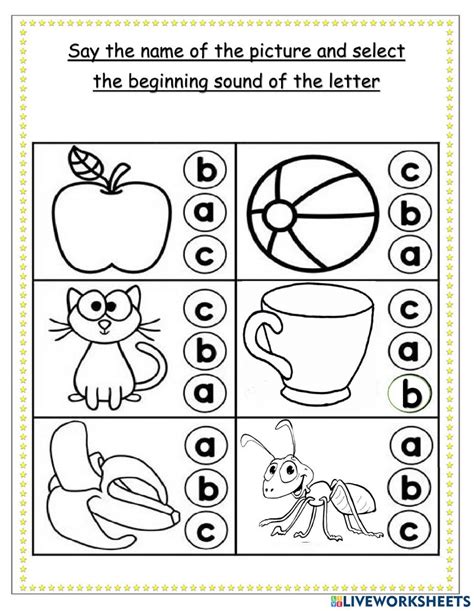 Say the name of the picture and select the beginning sound of the letter

b
a
c

c
b
a

c
b
a

c
a
b

a
b
c

a
b
c

LIVEWORKSHEETS