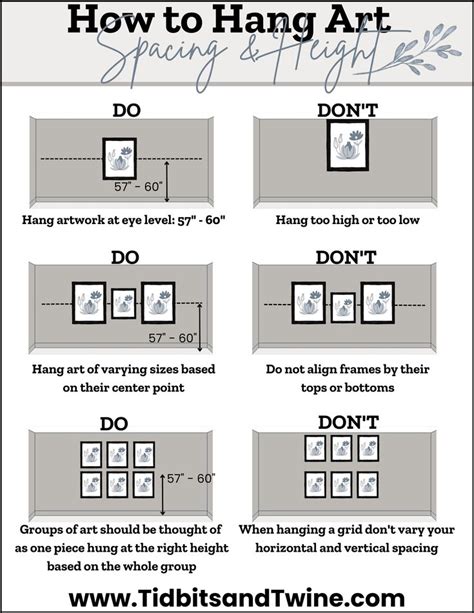 How to Hang Art
Spacing & Height

DO

57" - 60"

Hang artwork at eye level: 57" - 60"

DON'T

Hang too high or too low

DO

57" - 60"

Hang art of varying sizes based on their center point

DON'T

Do not align frames by their tops or bottoms

DO

57" - 60"

Groups of art should be thought of as one piece hung at the right height based on the whole group

DON'T

When hanging a grid don't vary your horizontal and vertical spacing

www.TidbitsandTwine.com