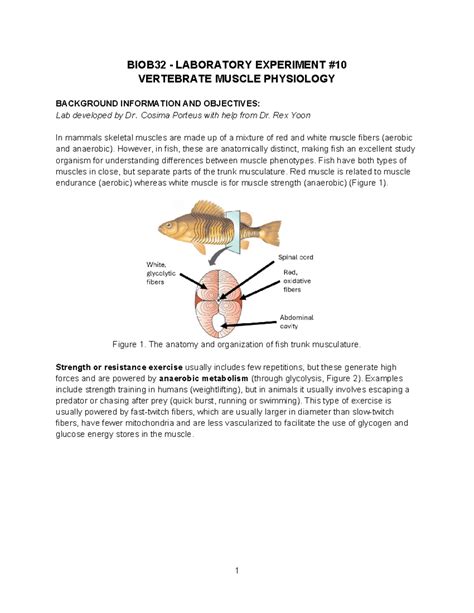 BIOB32 - LABORATORY EXPERIMENT #10
VERTEBRATE MUSCLE PHYSIOLOGY

BACKGROUND INFORMATION AND OBJECTIVES:
Lab developed by Dr. Cosima Porteus with help from Dr. Rex Yoon

In mammals skeletal muscles are made up of a mixture of red and white muscle fibers (aerobic and anaerobic). However, in fish, these are anatomically distinct, making fish an excellent study organism for understanding differences between muscle phenotypes. Fish have both types of muscles in close, but separate parts of the trunk musculature. Red muscle is related to muscle endurance (aerobic) whereas white muscle is for muscle strength (anaerobic) (Figure 1).

White, glycolytic fibers

Spinal cord

Red, oxidative fibers

Abdominal cavity

Figure 1. The anatomy and organization of fish trunk musculature.

Strength or resistance exercise usually includes few repetitions, but these generate high forces and are powered by anaerobic metabolism (through glycolysis, Figure 2). Examples include strength training in humans (weightlifting), but in animals it usually involves escaping a predator or chasing after prey (quick burst, running or swimming). This type of exercise is usually powered by fast-twitch fibers, which are usually larger in diameter than slow-twitch fibers, have fewer mitochondria and are less vascularized to facilitate the use of glycogen and glucose energy stores in the muscle.

1