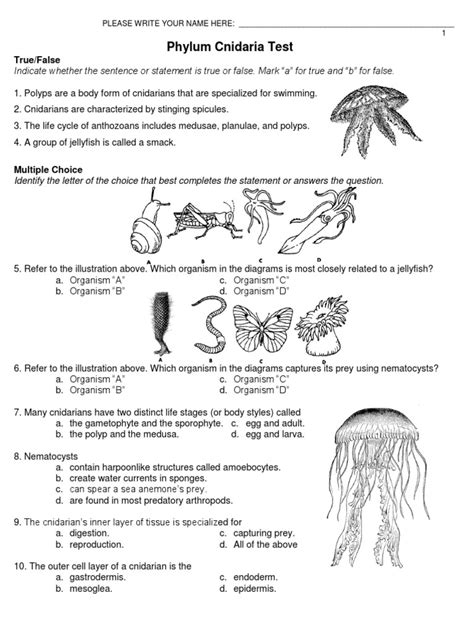 PLEASE WRITE YOUR NAME HERE: ______________________

1

Phylum Cnidaria Test

True/False
Indicate whether the sentence or statement is true or false. Mark "a" for true and "b" for false.

1. Polyps are a body form of cnidarians that are specialized for swimming.
2. Cnidarians are characterized by stinging spicules.
3. The life cycle of anthozoans includes medusae, planulae, and polyps.
4. A group of jellyfish is called a smack.

Multiple Choice
Identify the letter of the choice that best completes the statement or answers the question.

A B C D

5. Refer to the illustration above. Which organism in the diagrams is most closely related to a jellyfish?
a. Organism "A"
b. Organism "B"
c. Organism "C"
d. Organism "D"

A B C D

6. Refer to the illustration above. Which organism in the diagrams captures its prey using nematocysts?
a. Organism "A"
b. Organism "B"
c. Organism "C"
d. Organism "D"

7. Many cnidarians have two distinct life stages (or body styles) called
a. the gametophyte and the sporophyte.
b. the polyp and the medusa.
c. egg and adult.
d. egg and larva.

8. Nematocysts
a. contain harpoonlike structures called amoebocytes.
b. create water currents in sponges.
c. can spear a sea anemone's prey.
d. are found in most predatory arthropods.

9. The cnidarian's inner layer of tissue is specialized for
a. digestion.
b. reproduction.
c. capturing prey.
d. All of the above

10. The outer cell layer of a cnidarian is the
a. gastrodermis.
b. mesoglea.
c. endoderm.
d. epidermis.