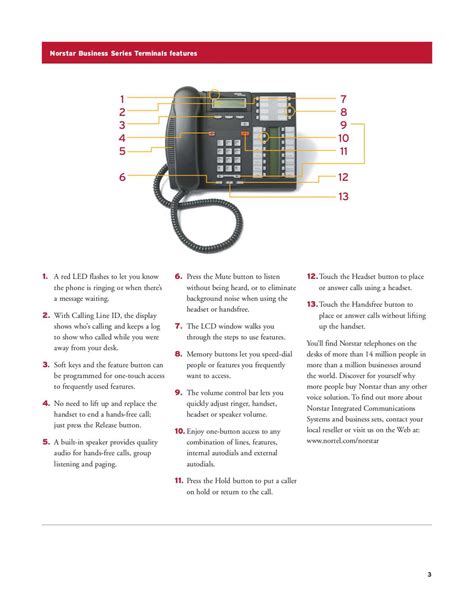 Norstar Business Series Terminals features

1
2
3
4
5
6
7
8
9
10
11
12
13

1. A red LED flashes to let you know the phone is ringing or when there's a message waiting.

2. With Calling Line ID, the display shows who's calling and keeps a log to show who called while you were away from your desk.

3. Soft keys and the feature button can be programmed for one-touch access to frequently used features.

4. No need to lift up and replace the handset to end a hands-free call; just press the Release button.

5. A built-in speaker provides quality audio for hands-free calls, group listening and paging.

6. Press the Mute button to listen without being heard, or to eliminate background noise when using the headset or handsfree.

7. The LCD window walks you through the steps to use features.

8. Memory buttons let you speed-dial people or features you frequently want to access.

9. The volume control bar lets you quickly adjust ringer, handset, headset or speaker volume.

10. Enjoy one-button access to any combination of lines, features, internal autodials and external autodials.

11. Press the Hold button to put a caller on hold or return to the call.

12. Touch the Headset button to place or answer calls using a headset.

13. Touch the Handsfree button to place or answer calls without lifting up the handset.

You'll find Norstar telephones on the desks of more than 14 million people in more than a million businesses around the world. Discover for yourself why more people buy Norstar than any other voice solution. To find out more about Norstar Integrated Communications Systems and business sets, contact your local reseller or visit us on the Web at: www.nortel.com/norstar

3