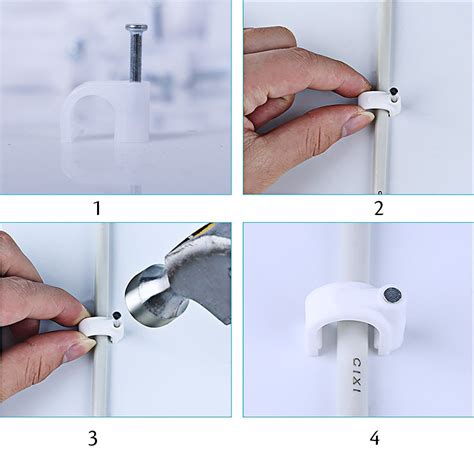 1

2

3

CIXI

4