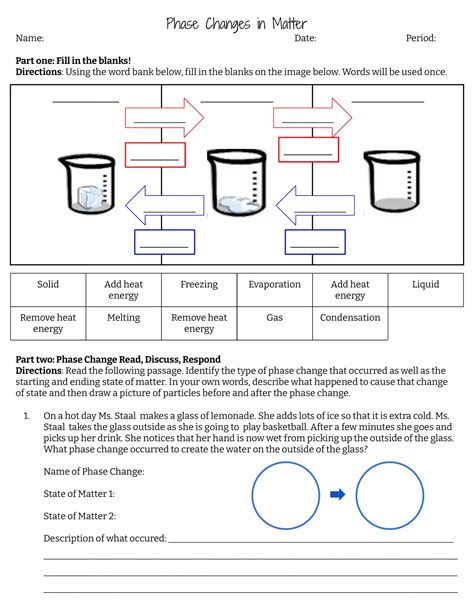 Phase Changes in Matter

Name: Date: Period:

**Part one: Fill in the blanks!**
**Directions**: Using the word bank below, fill in the blanks on the image below. Words will be used once.

| Solid | Add heat energy | Freezing | Evaporation | Add heat energy | Liquid |
|---|---|---|---|---|---|
| Remove heat energy | Melting | Remove heat energy | Gas | Condensation | |

**Part two: Phase Change Read, Discuss, Respond**
**Directions**: Read the following passage. Identify the type of phase change that occurred as well as the starting and ending state of matter. In your own words, describe what happened to cause that change of state and then draw a picture of particles before and after the phase change.

1. On a hot day Ms. Staal makes a glass of lemonade. She adds lots of ice so that it is extra cold. Ms. Staal takes the glass outside as she is going to play basketball. After a few minutes she goes and picks up her drink. She notices that her hand is now wet from picking up the outside of the glass. What phase change occurred to create the water on the outside of the glass?

Name of Phase Change:

State of Matter 1:

State of Matter 2:

Description of what occured: