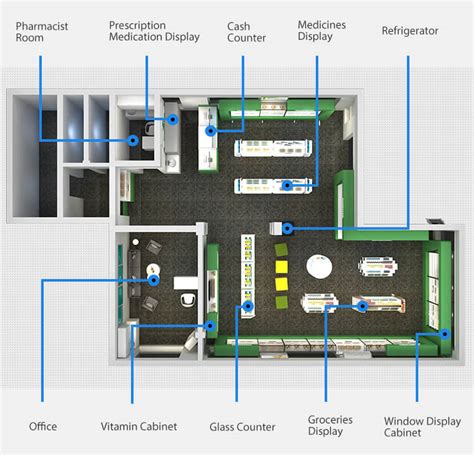 Pharmacist Room

Prescription Medication Display

Cash Counter

Medicines Display

Refrigerator

Office

Vitamin Cabinet

Glass Counter

Groceries Display

Window Display Cabinet