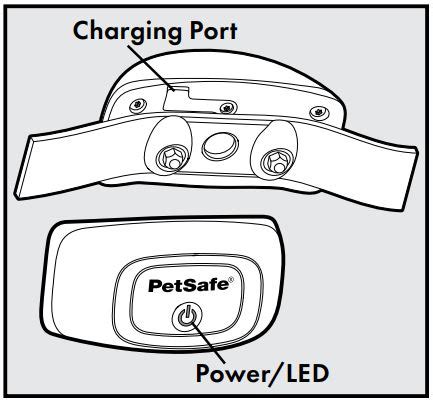 Charging Port

PetSafe®

Power/LED