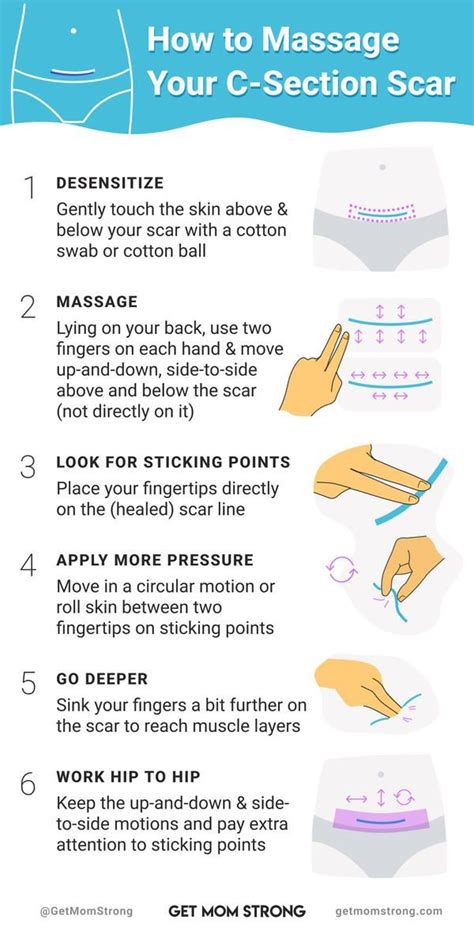 How to Massage Your C-Section Scar

1 DESENSITIZE
Gently touch the skin above & below your scar with a cotton swab or cotton ball

2 MASSAGE
Lying on your back, use two fingers on each hand & move up-and-down, side-to-side above and below the scar (not directly on it)

3 LOOK FOR STICKING POINTS
Place your fingertips directly on the (healed) scar line

4 APPLY MORE PRESSURE
Move in a circular motion or roll skin between two fingertips on sticking points

5 GO DEEPER
Sink your fingers a bit further on the scar to reach muscle layers

6 WORK HIP TO HIP
Keep the up-and-down & side-to-side motions and pay extra attention to sticking points

@GetMomStrong GET MOM STRONG getmomstrong.com