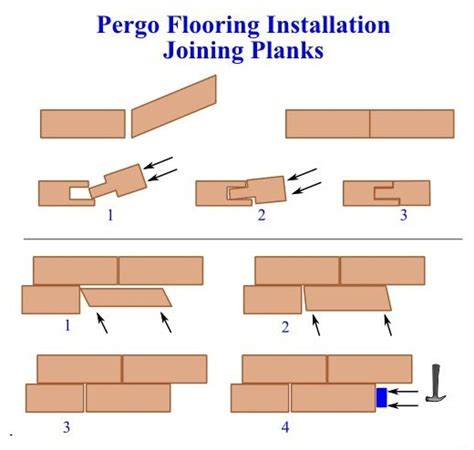 Pergo Flooring Installation
Joining Planks

1

2

3

1

2

3

4