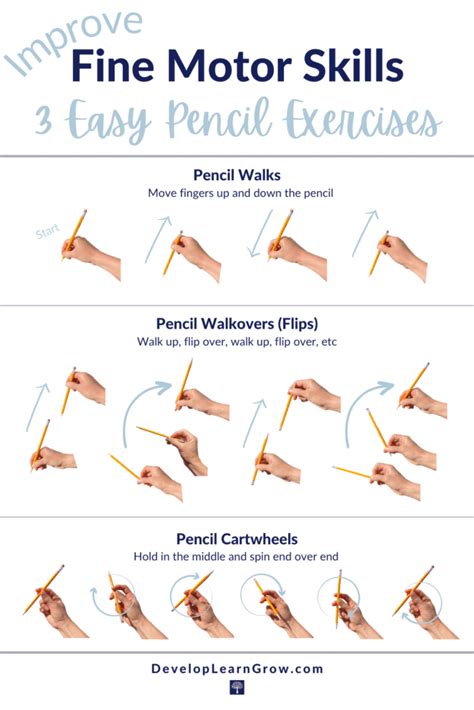 Improve
Fine Motor Skills
3 Easy Pencil Exercises

Pencil Walks
Move fingers up and down the pencil

Start

Pencil Walkovers (Flips)
Walk up, flip over, walk up, flip over, etc

Pencil Cartwheels
Hold in the middle and spin end over end

DevelopLearnGrow.com