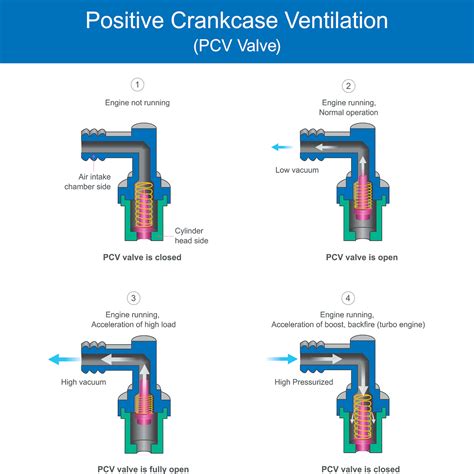 Positive Crankcase Ventilation
(PCV Valve)

1
Engine not running

Air intake chamber side

Cylinder head side

PCV valve is closed

2
Engine running, Normal operation

Low vacuum

PCV valve is open

3
Engine running, Acceleration of high load

High vacuum

PCV valve is fully open

4
Engine running, Acceleration of boost, backfire (turbo engine)

High Pressurized

PCV valve is closed