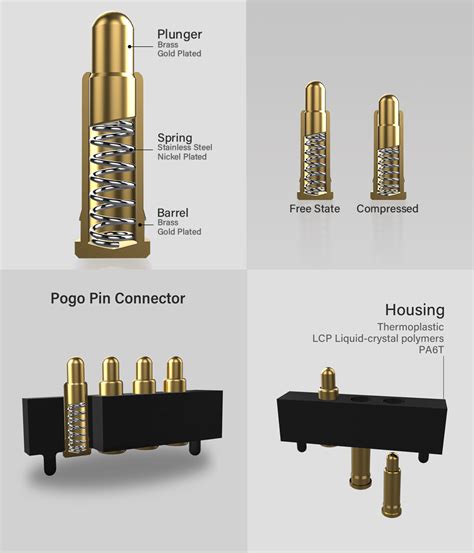 Plunger
Brass
Gold Plated

Spring
Stainless Steel
Nickel Plated

Barrel
Brass
Gold Plated

Free State

Compressed

Pogo Pin Connector

Housing
Thermoplastic
LCP Liquid-crystal polymers
PA6T