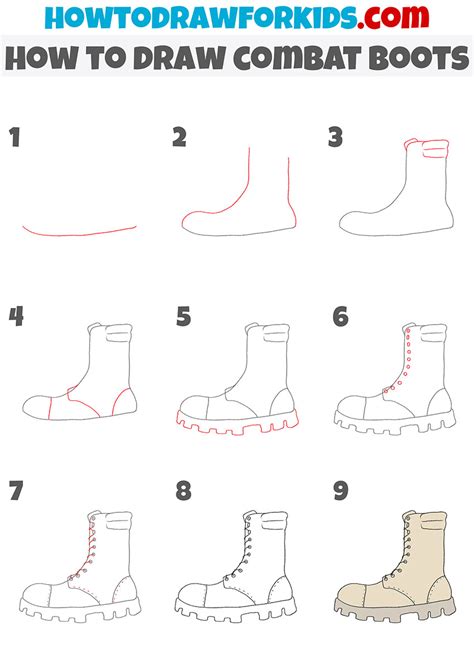 HOWTODRAWFORKIDS.com

HOW TO DRAW COMBAT BOOTS

1

2

3

4

5

6

7

8

9