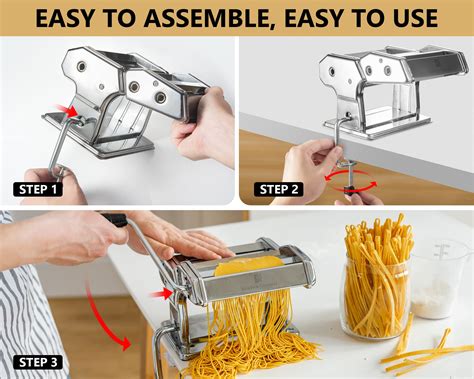 EASY TO ASSEMBLE, EASY TO USE

STEP 1

STEP 2

STEP 3