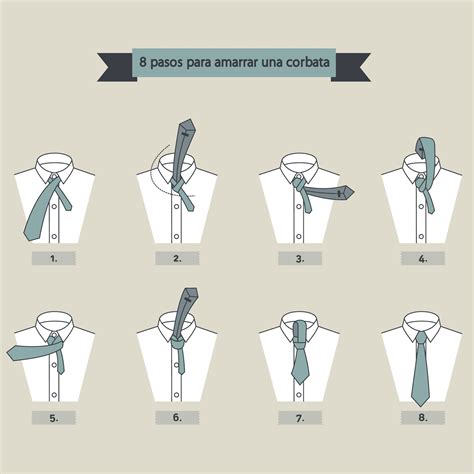 8 pasos para amarrar una corbata

1.

2.

3.

4.

5.

6.

7.

8.