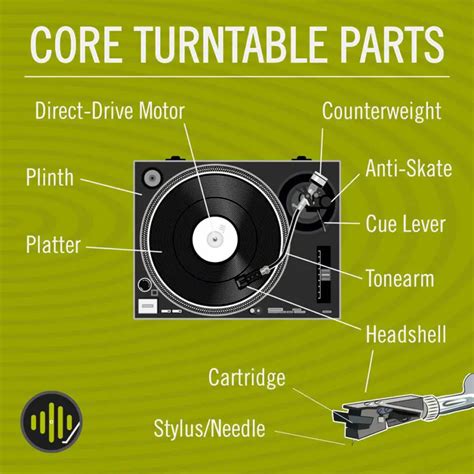 CORE TURNTABLE PARTS

Direct-Drive Motor

Counterweight

Plinth

Anti-Skate

Cue Lever

Platter

Tonearm

Headshell

Cartridge

Stylus/Needle