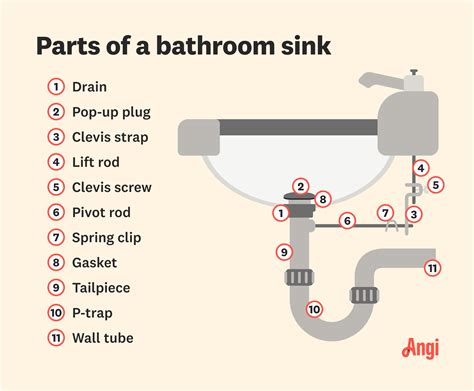 Parts of a bathroom sink

1 Drain
2 Pop-up plug
3 Clevis strap
4 Lift rod
5 Clevis screw
6 Pivot rod
7 Spring clip
8 Gasket
9 Tailpiece
10 P-trap
11 Wall tube

4
5
2
8
1
6
7
3
9
11
10

Angi