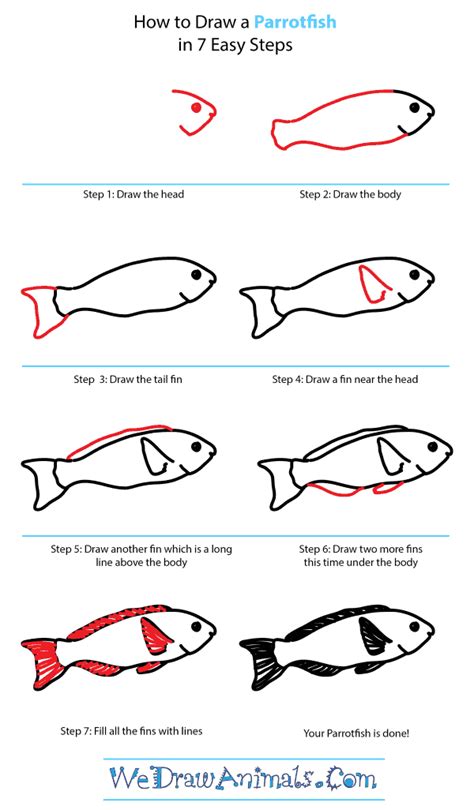 How to Draw a Parrotfish
in 7 Easy Steps

Step 1: Draw the head

Step 2: Draw the body

Step 3: Draw the tail fin

Step 4: Draw a fin near the head

Step 5: Draw another fin which is a long line above the body

Step 6: Draw two more fins this time under the body

Step 7: Fill all the fins with lines

Your Parrotfish is done!

WeDrawAnimals.Com